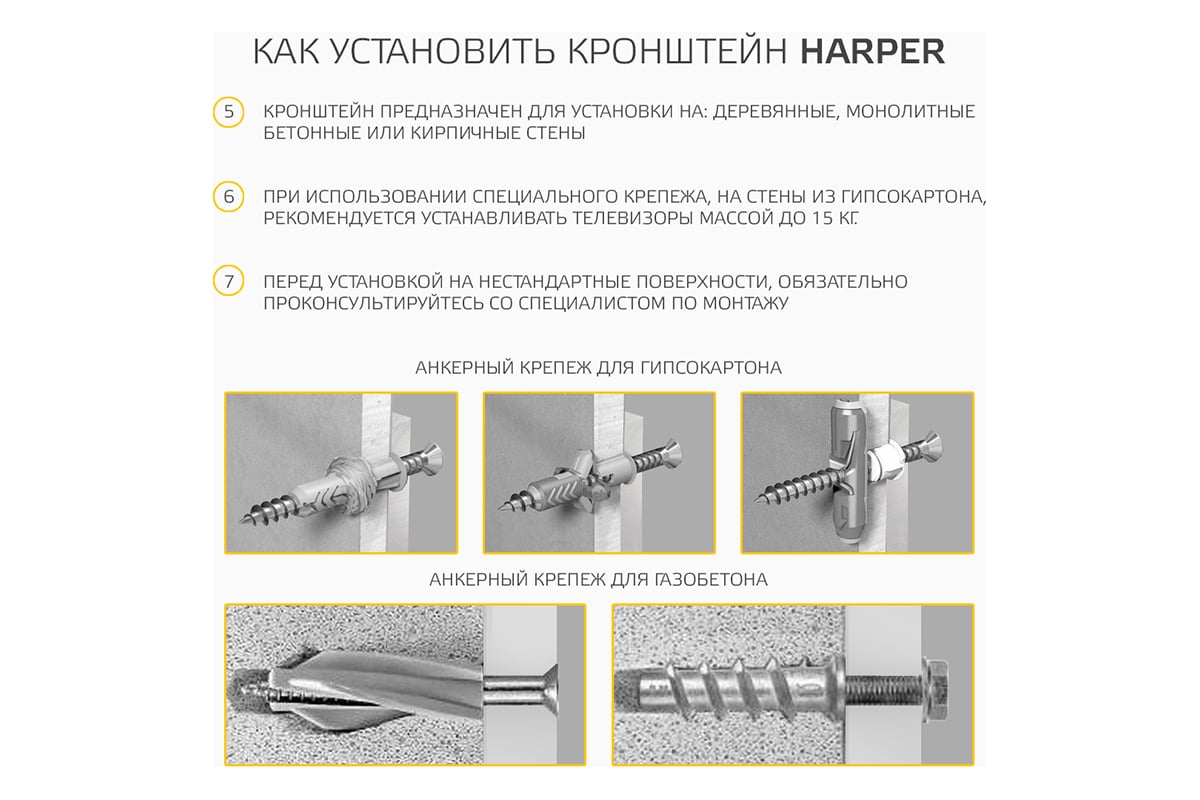 КАК УСТАНОВИТЬ КРОНШТЕЙН HARPER

5 КРОНШТЕЙН ПРЕДНАЗНАЧЕН ДЛЯ УСТАНОВКИ НА: ДЕРЕВЯННЫЕ, МОНОЛИТНЫЕ БЕТОННЫЕ ИЛИ КИРПИЧНЫЕ СТЕНЫ

6 ПРИ ИСПОЛЬЗОВАНИИ СПЕЦИАЛЬНОГО КРЕПЕЖА, НА СТЕНЫ ИЗ ГИПСОКАРТОНА, РЕКОМЕНДУЕТСЯ УСТАНАВЛИВАТЬ ТЕЛЕВИЗОРЫ МАССОЙ ДО 15 КГ.

7 ПЕРЕД УСТАНОВКОЙ НА НЕСТАНДАРТНЫЕ ПОВЕРХНОСТИ, ОБЯЗАТЕЛЬНО ПРОКОНСУЛЬТИРУЙТЕСЬ СО СПЕЦИАЛИСТОМ ПО МОНТАЖУ

АНКЕРНЫЙ КРЕПЕЖ ДЛЯ ГИПСОКАРТОНА

АНКЕРНЫЙ КРЕПЕЖ ДЛЯ ГАЗОБЕТОНА